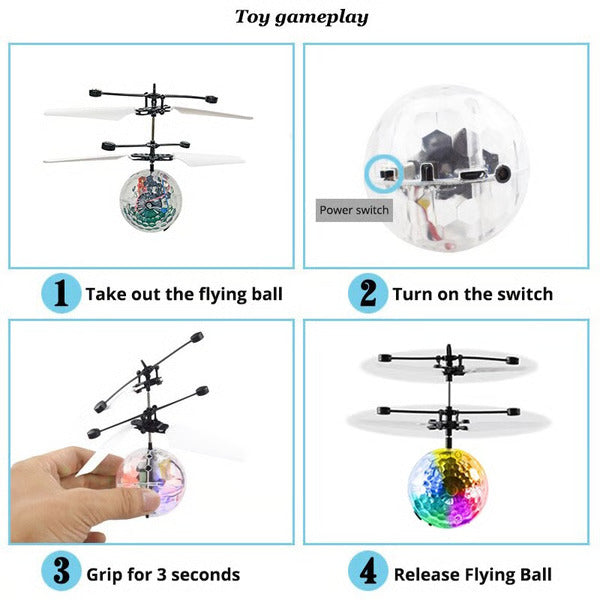 Toy gameplay

Power switch

1 Take out the flying ball

2 Turn on the switch

3 Grip for 3 seconds

4 Release Flying Ball